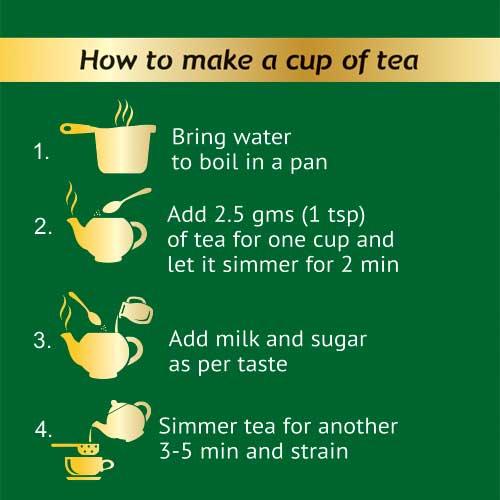 How to make a cup of tea

1. Bring water to boil in a pan

2. Add 2.5 gms (1 tsp) of tea for one cup and let it simmer for 2 min

3. Add milk and sugar as per taste

4. Simmer tea for another 3-5 min and strain