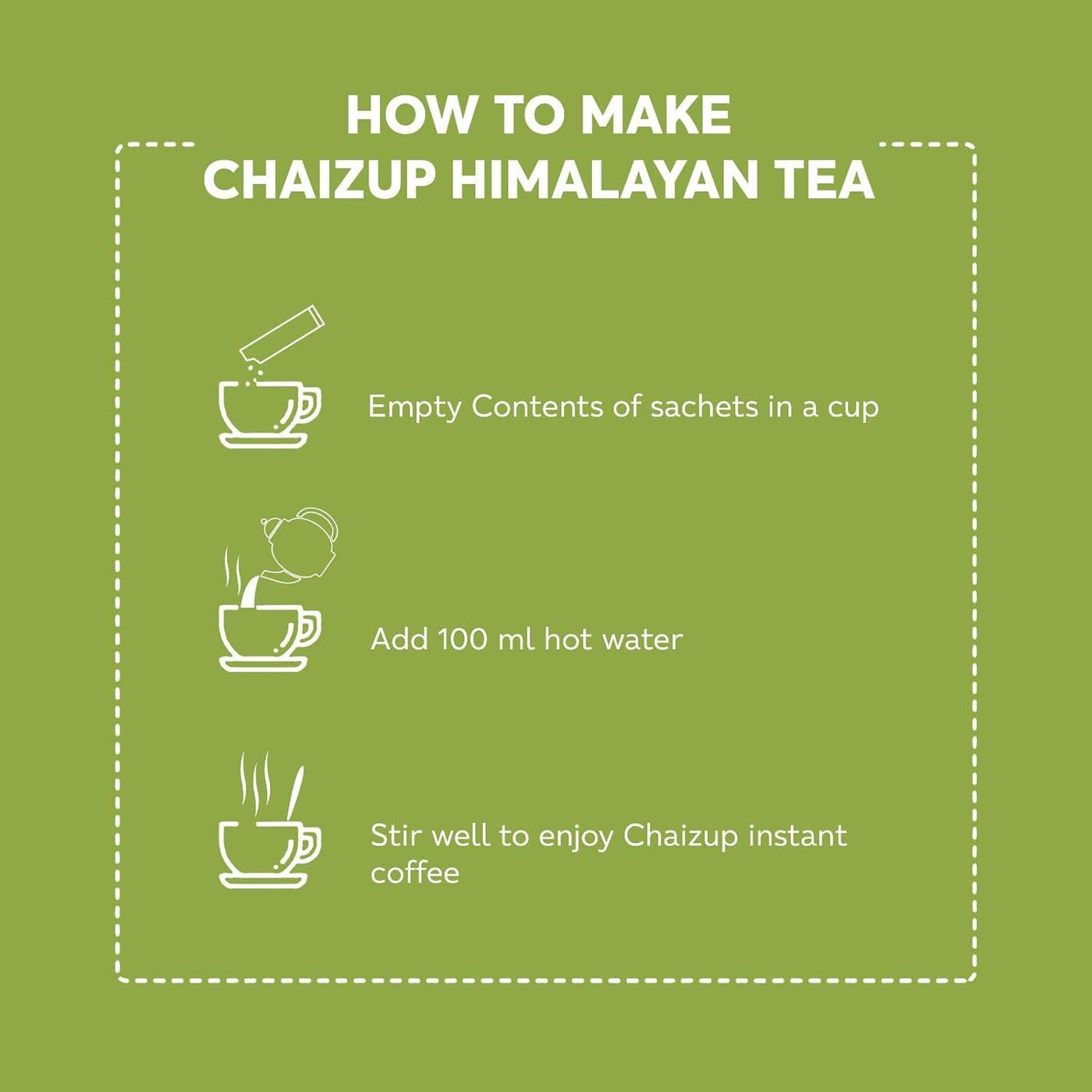 HOW TO MAKE
CHAIZUP HIMALAYAN TEA

Empty Contents of sachets in a cup

Add 100 ml hot water

Stir well to enjoy Chaizup instant coffee