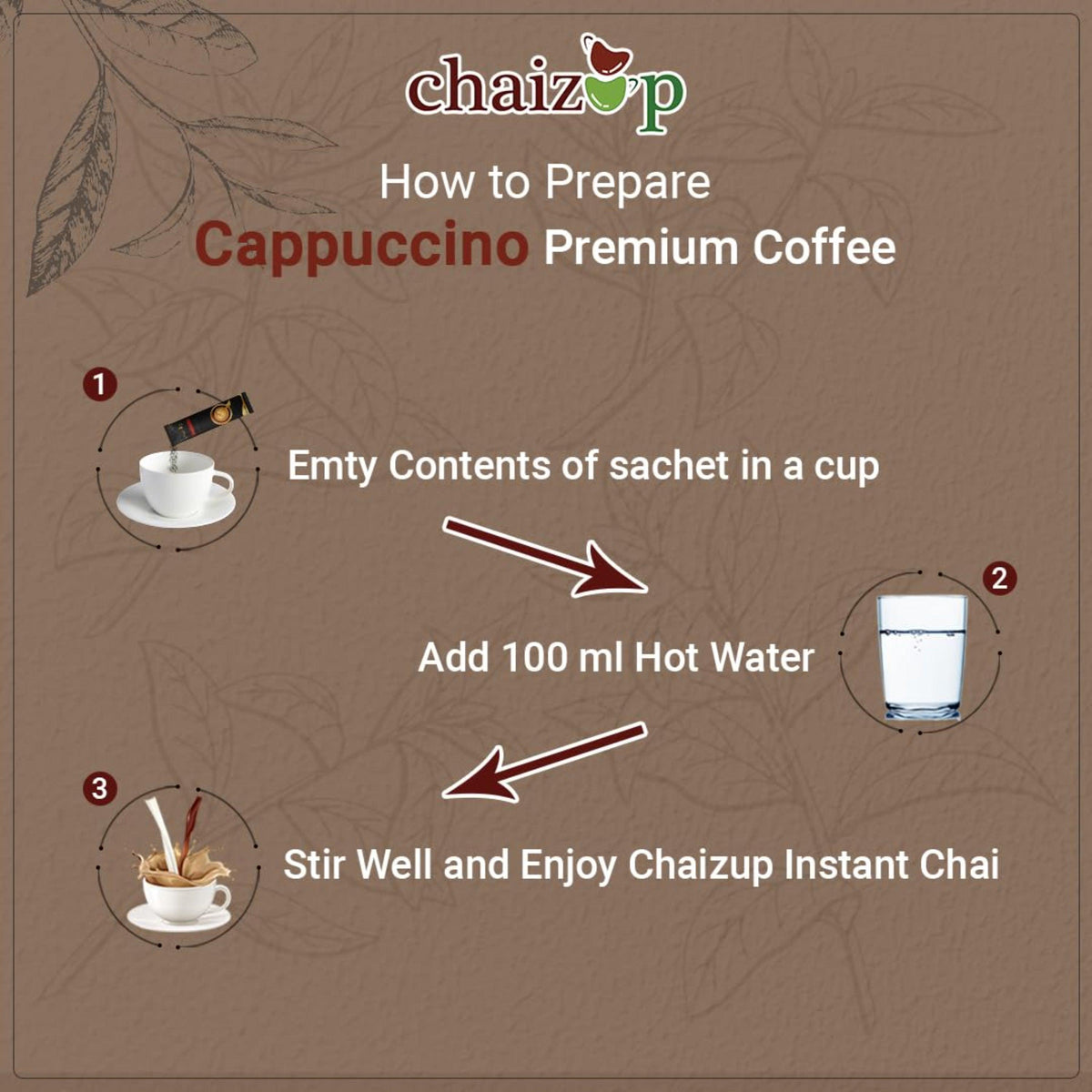 chaizup

How to Prepare
Cappuccino Premium Coffee

1

Emty Contents of sachet in a cup

2

Add 100 ml Hot Water

3

Stir Well and Enjoy Chaizup Instant Chai