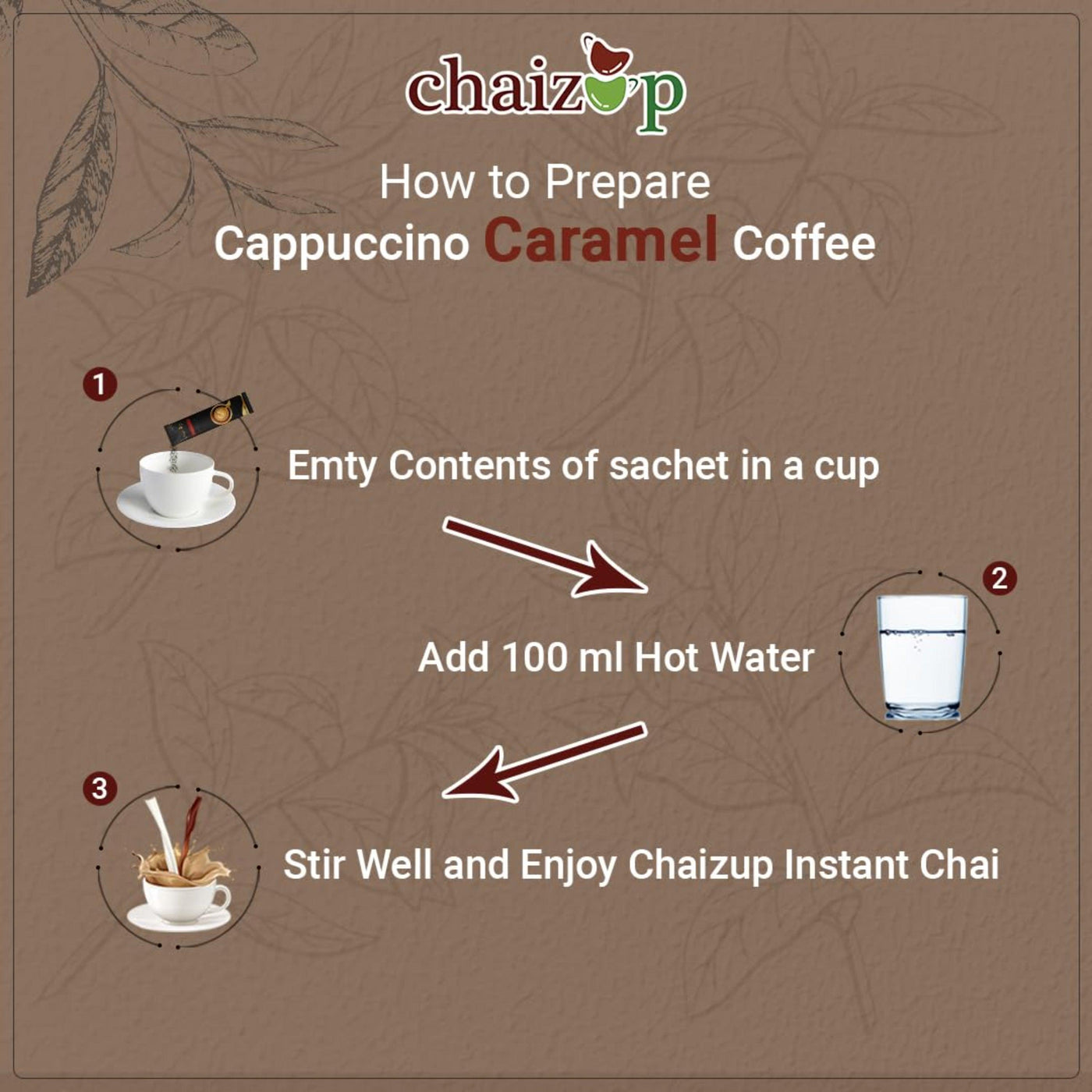 chaizup

How to Prepare
Cappuccino Caramel Coffee

1
Emty Contents of sachet in a cup

2
Add 100 ml Hot Water

3
Stir Well and Enjoy Chaizup Instant Chai