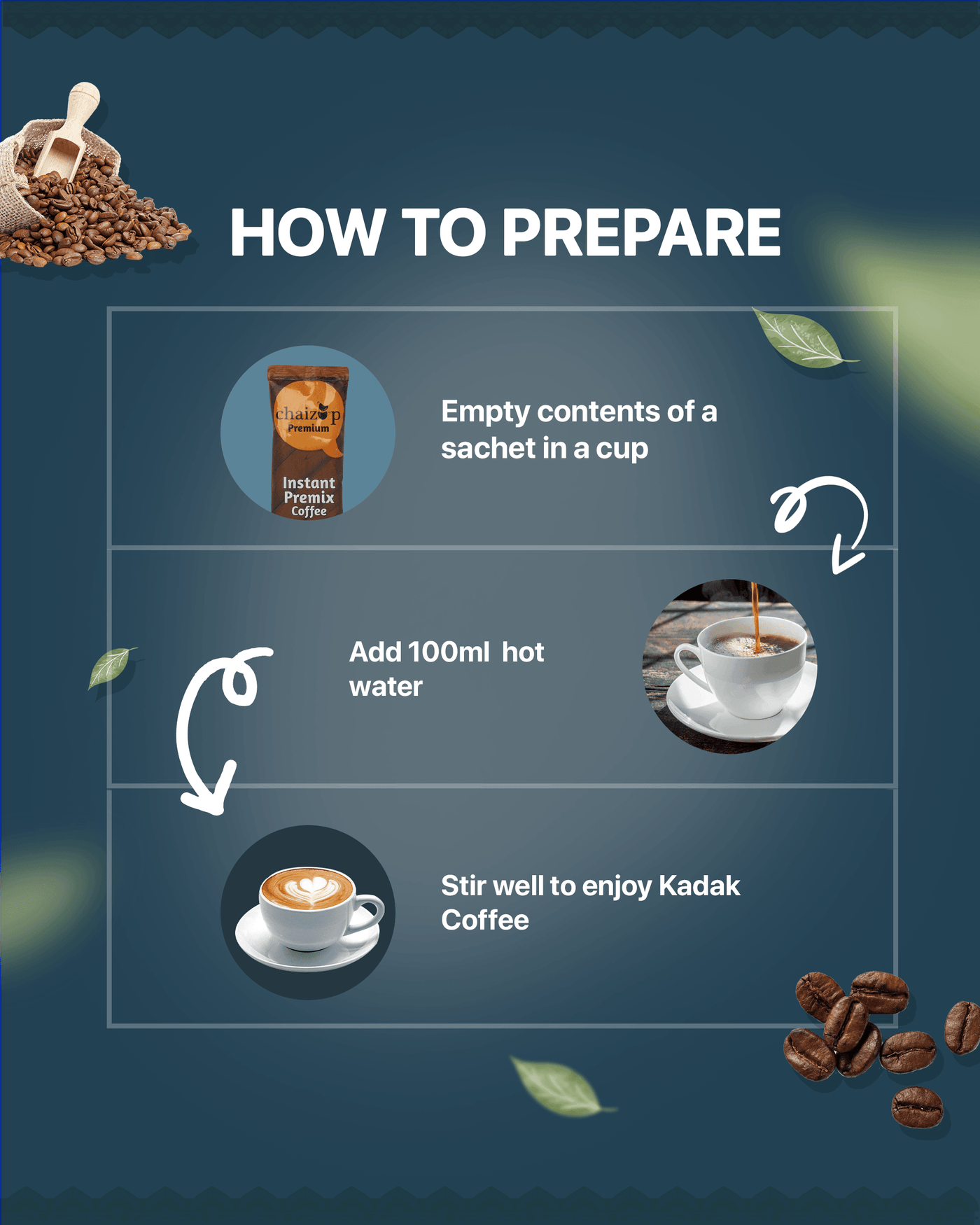 HOW TO PREPARE

chaizup
Premium
Instant Premix Coffee

Empty contents of a sachet in a cup

Add 100ml  hot water

Stir well to enjoy Kadak Coffee